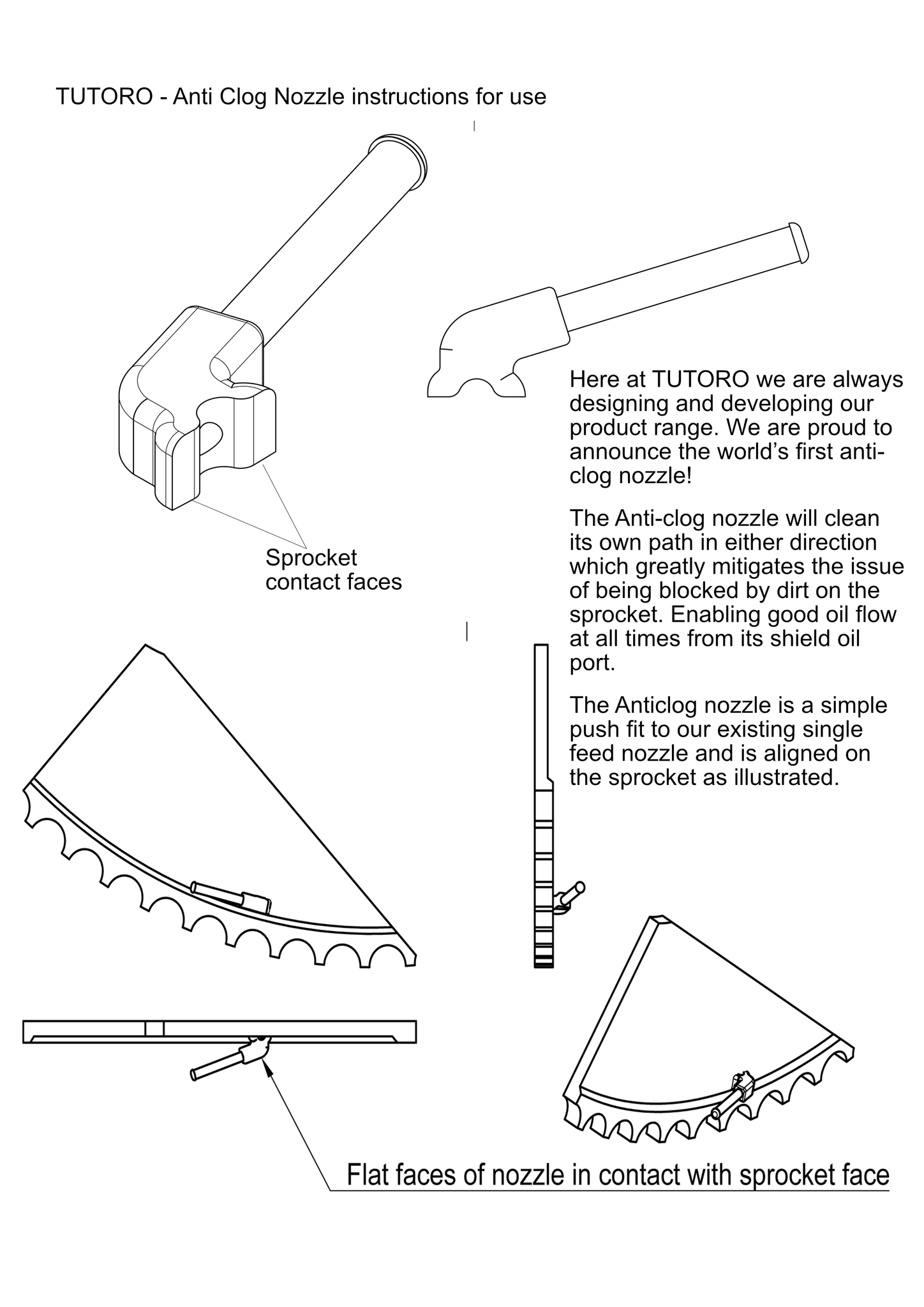 TUTORO - Anti Clog Nozzle instructions for use

Sprocket contact faces

Here at TUTORO we are always designing and developing our product range. We are proud to announce the world's first anti-clog nozzle!

The Anti-clog nozzle will clean its own path in either direction which greatly mitigates the issue of being blocked by dirt on the sprocket. Enabling good oil flow at all times from its shield oil port.

The Anticlog nozzle is a simple push fit to our existing single feed nozzle and is aligned on the sprocket as illustrated.

Flat faces of nozzle in contact with sprocket face